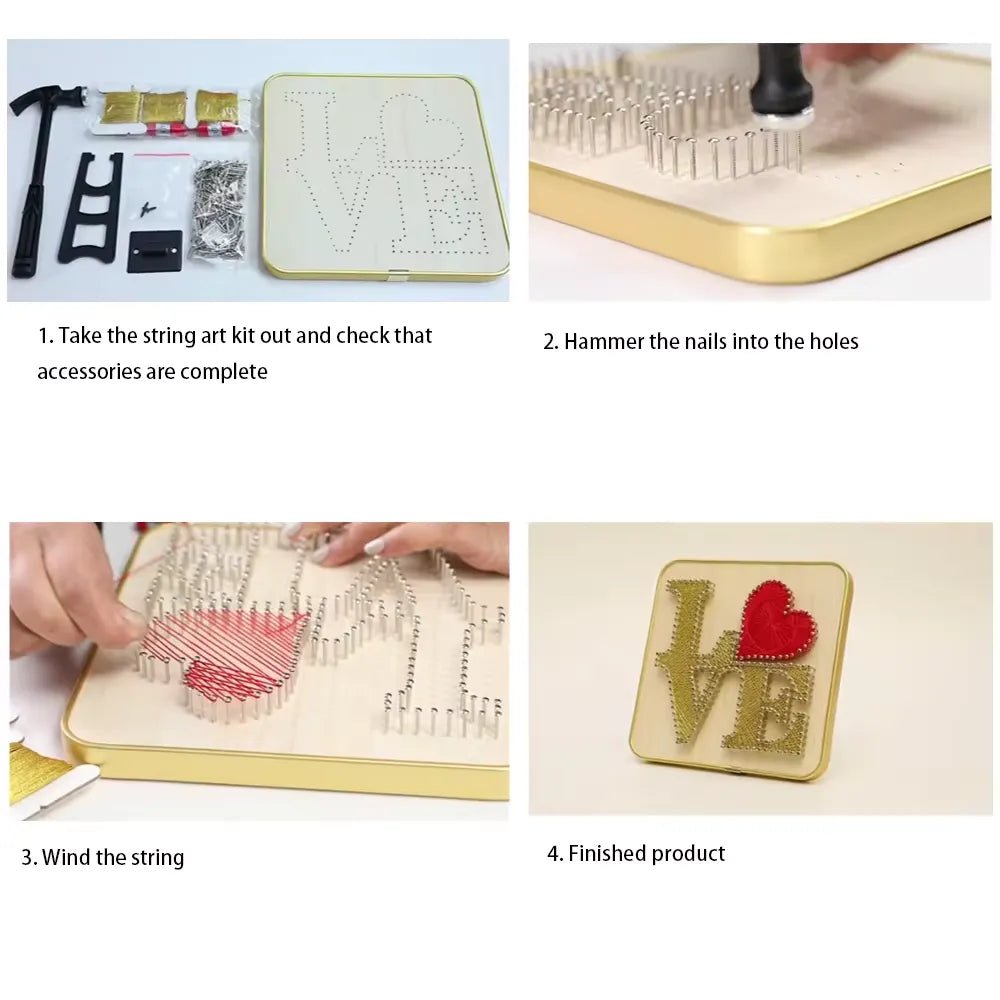 1. Take the string art kit out and check that accessories are complete

2. Hammer the nails into the holes

3. Wind the string

4. Finished product